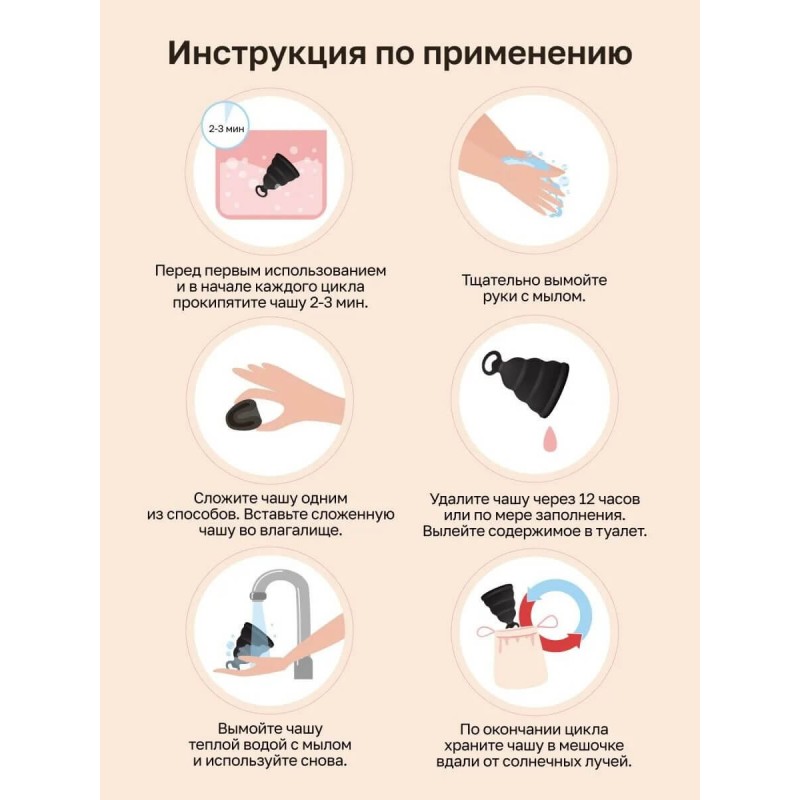 Инструкция по применению

2-3 мин

Перед первым использованием и в начале каждого цикла прокипятите чашу 2-3 мин.

Тщательно вымойте руки с мылом.

Сложите чашу одним из способов. Вставьте сложенную чашу во влагалище.

Удалите чашу через 12 часов или по мере заполнения. Вылейте содержимое в туалет.

Вымойте чашу теплой водой с мылом и используйте снова.

По окончании цикла храните чашу в мешочке вдали от солнечных лучей.